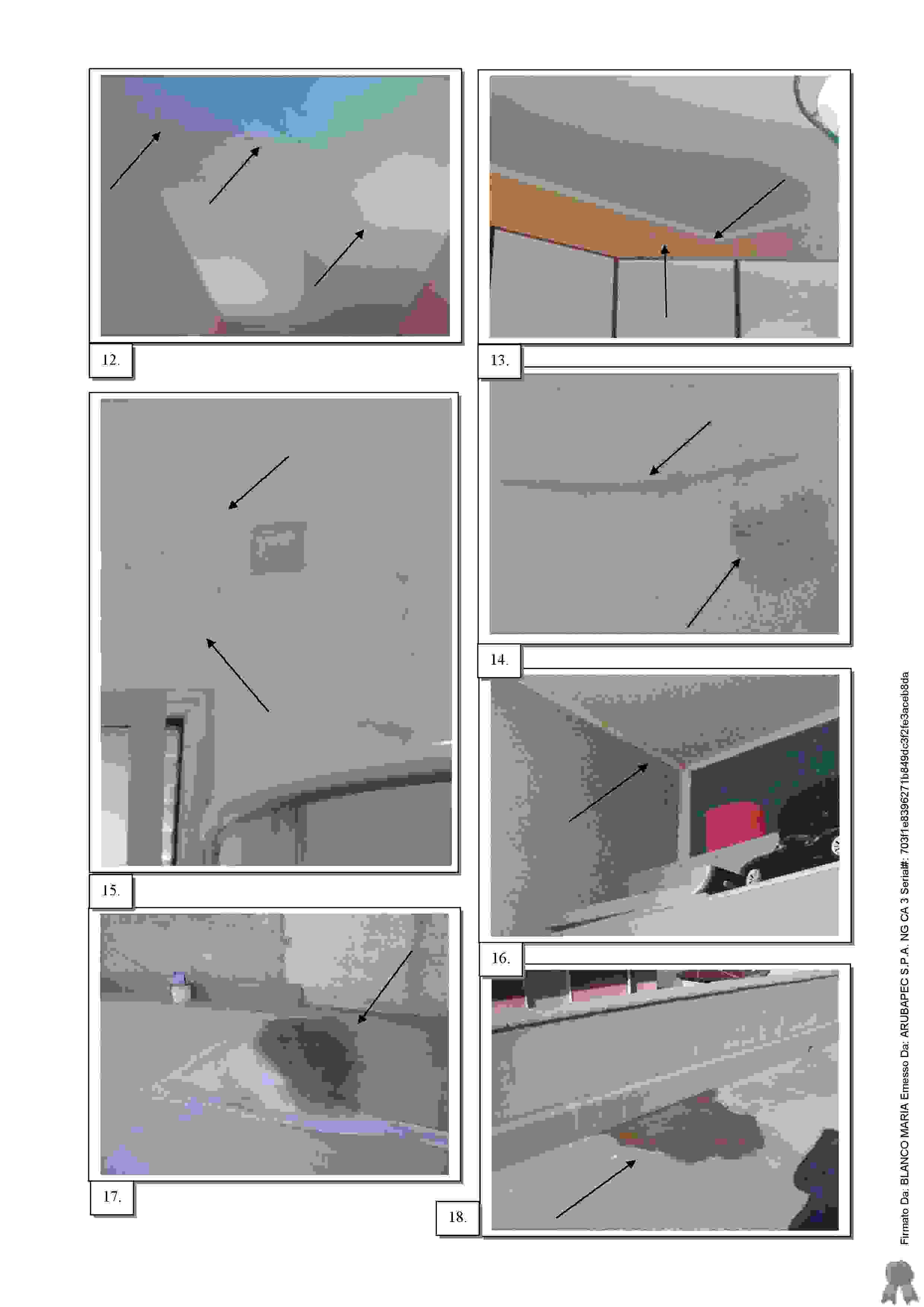 12.

13.

14.

15.

16.

17.

18.

Firmato Da: BLANCO MARIA Emesso Da: ARUBAPEC S.P.A. NG CA 3 Serial#: 703f1e8396271b849dc3f2fe3aceb8da