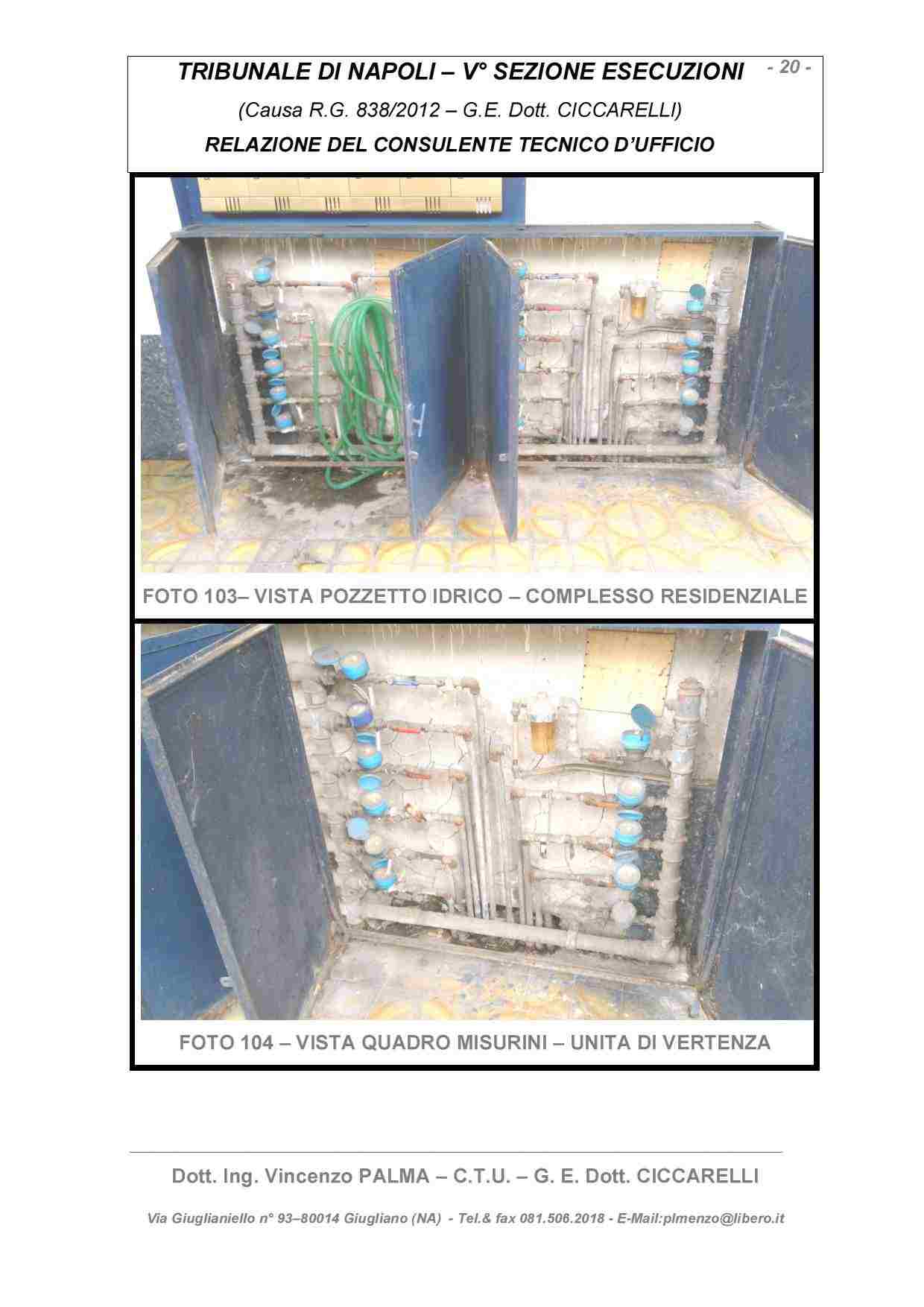 TRIBUNALE DI NAPOLI – V° SEZIONE ESECUZIONI - 20 -

(Causa R.G. 838/2012 – G.E. Dott. CICCARELLI)

RELAZIONE DEL CONSULENTE TECNICO D'UFFICIO

FOTO 103– VISTA POZZETTO IDRICO – COMPLESSO RESIDENZIALE

FOTO 104 – VISTA QUADRO MISURINI – UNITA DI VERTENZA

Dott. Ing. Vincenzo PALMA – C.T.U. – G. E. Dott. CICCARELLI

Via Giuglianiello n° 93–80014 Giugliano (NA) - Tel.& fax 081.506.2018 - E-Mail:plmenzo@libero.it