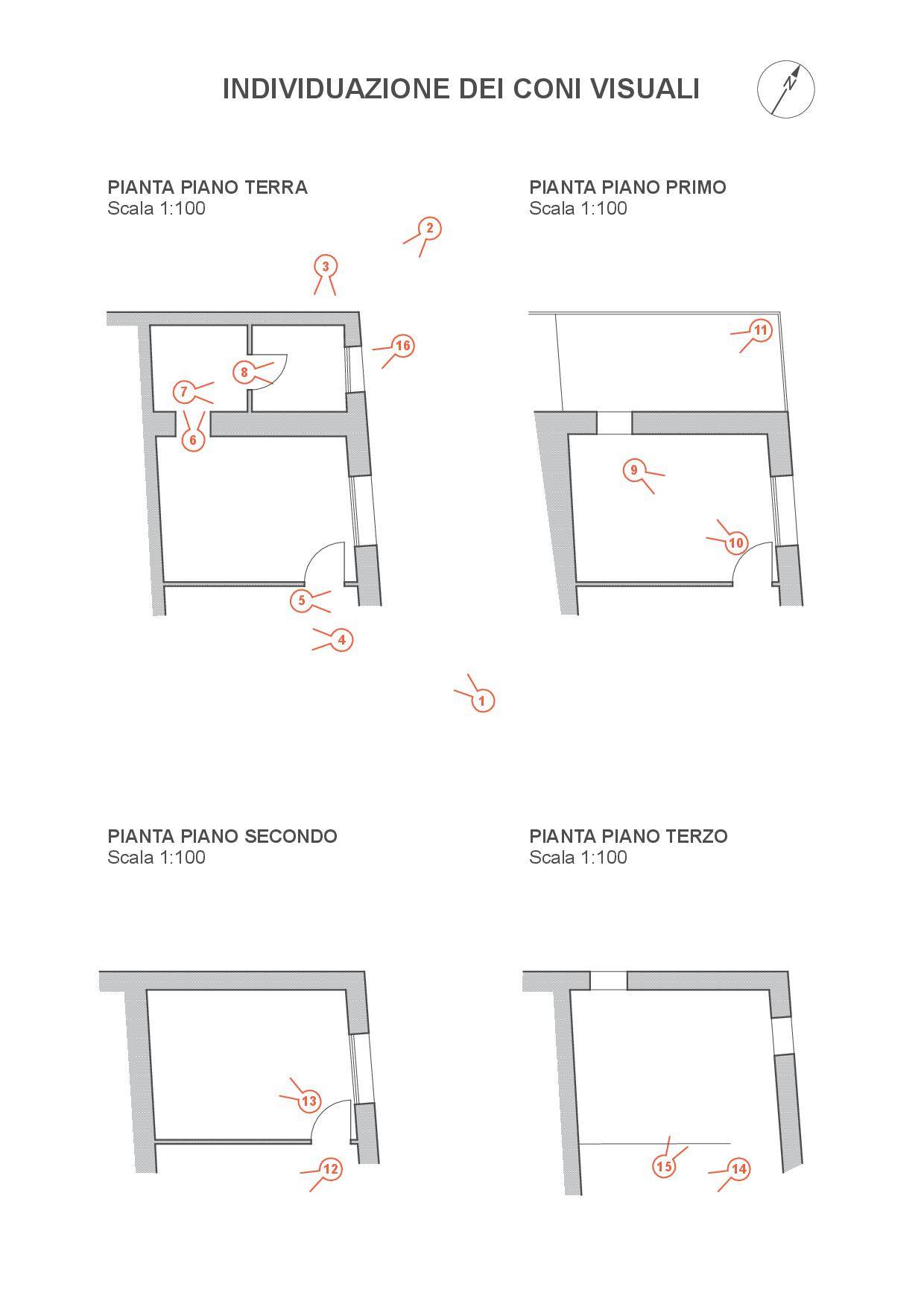 INDIVIDUAZIONE DEI CONI VISUALI

N

PIANTA PIANO TERRA
Scala 1:100

2
3
16
8
7
6
5
4
1

PIANTA PIANO PRIMO
Scala 1:100

11
9
10

PIANTA PIANO SECONDO
Scala 1:100

13
12

PIANTA PIANO TERZO
Scala 1:100

15
14